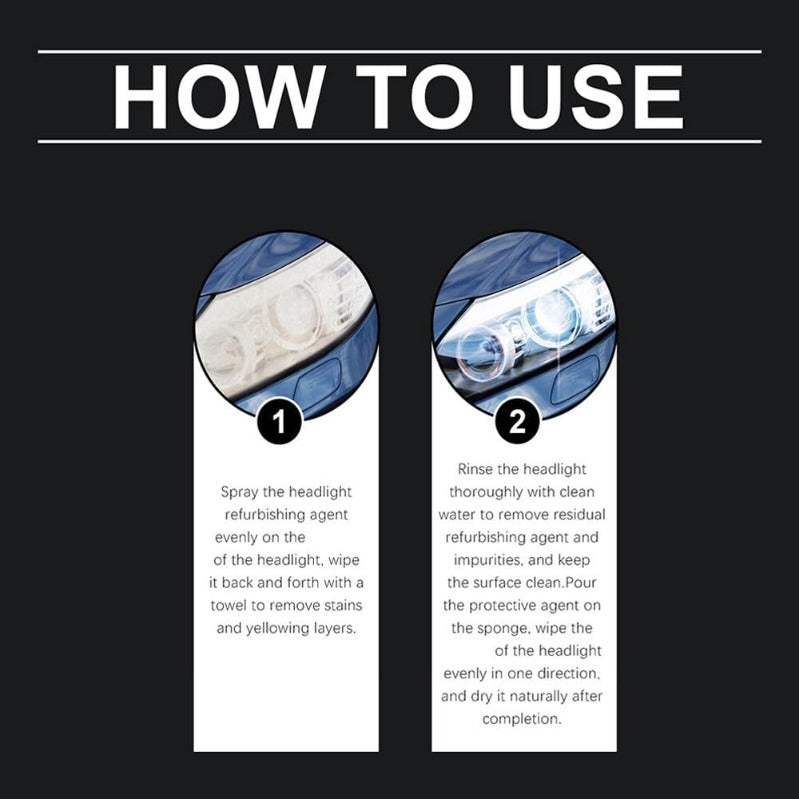 HOW TO USE

1

Spray the headlight refurbishing agent evenly on the of the headlight, wipe it back and forth with a towel to remove stains and yellowing layers.

2

Rinse the headlight thoroughly with clean water to remove residual refurbishing agent and impurities, and keep the surface clean.Pour the protective agent on the sponge, wipe the of the headlight evenly in one direction, and dry it naturally after completion.